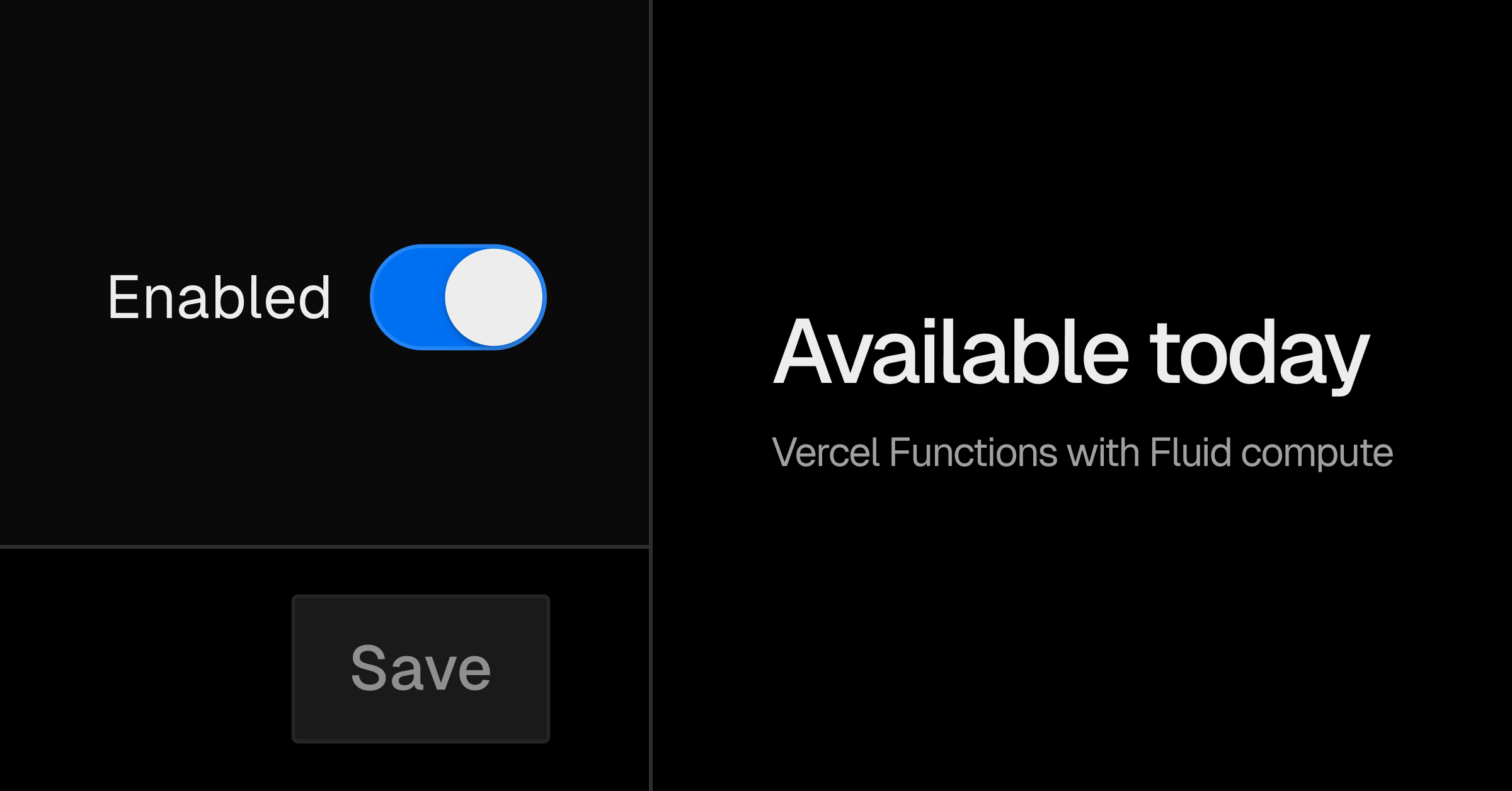 Enabled

Save

Available today

Vercel Functions with Fluid compute